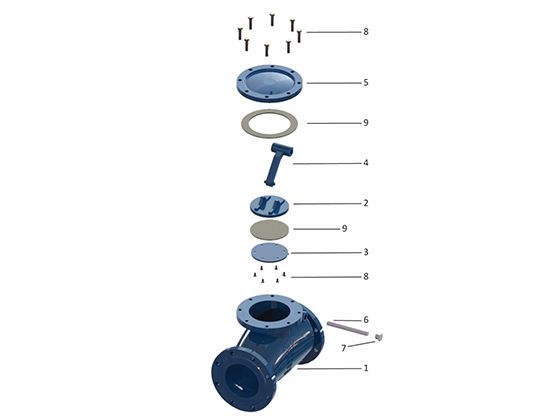 8
5
9
4
2
9
3
8
6
7
1