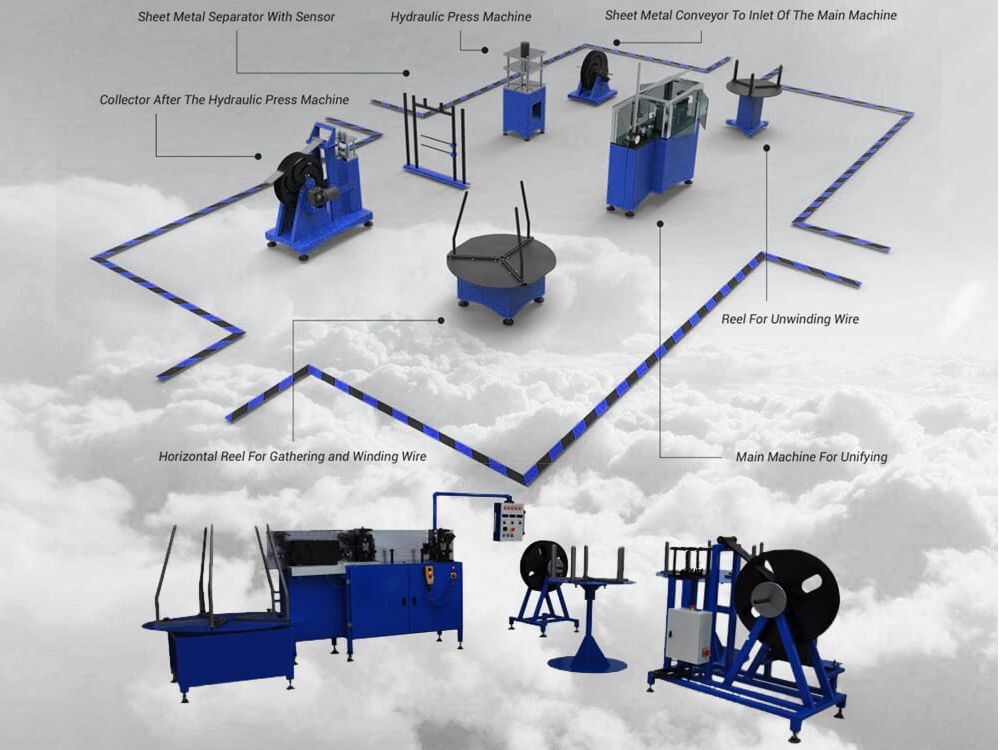 Sheet Metal Separator With Sensor

Hydraulic Press Machine

Sheet Metal Conveyor To Inlet Of The Main Machine

Collector After The Hydraulic Press Machine

Reel For Unwinding Wire

Horizontal Reel For Gathering and Winding Wire

Main Machine For Unifying