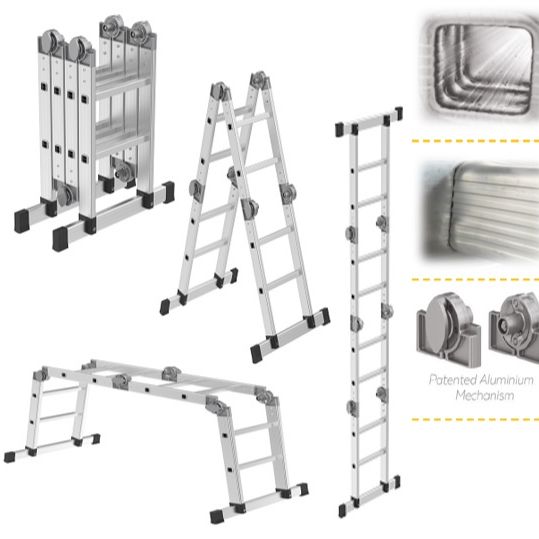 Patented Aluminium Mechanism